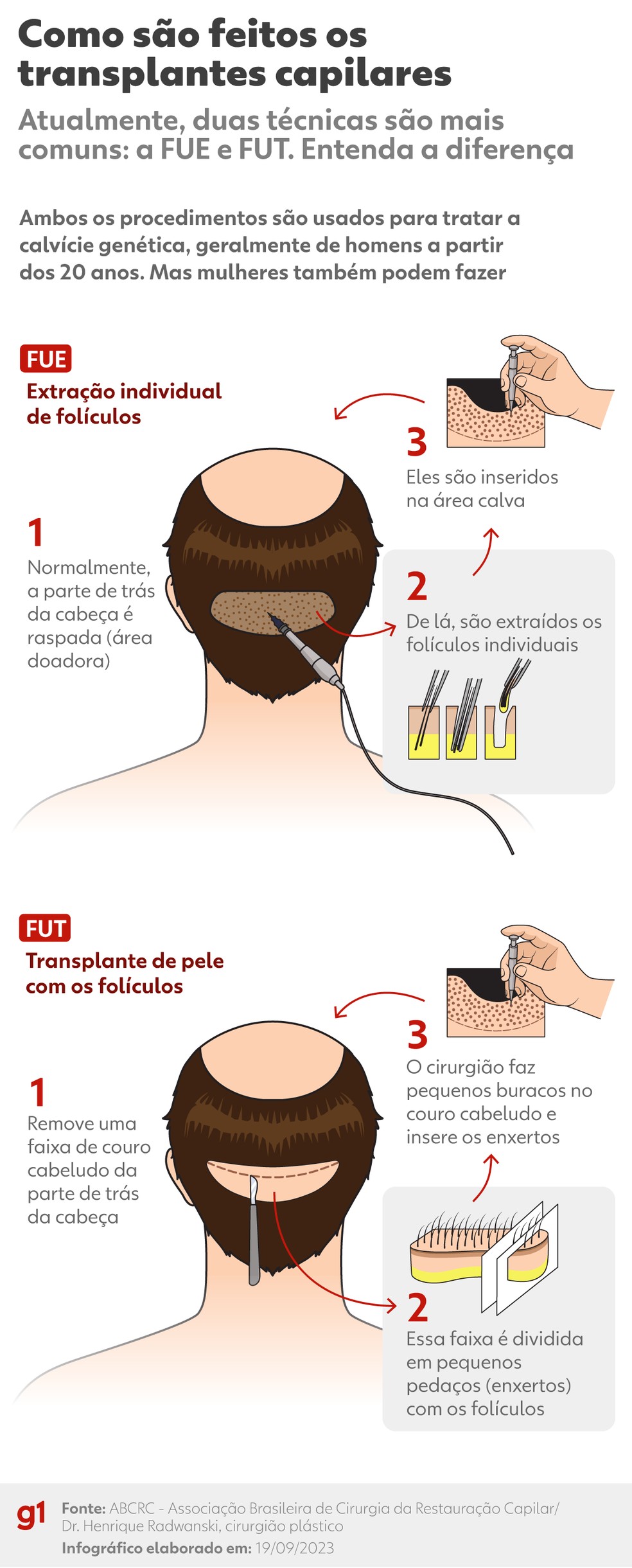 Como são feitos os transplantes capilares

Atualmente, duas técnicas são mais comuns: a FUE e FUT. Entenda a diferença

Ambos os procedimentos são usados para tratar a calvície genética, geralmente de homens a partir dos 20 anos. Mas mulheres também podem fazer

FUE

Extração individual de folículos

1
Normalmente, a parte de trás da cabeça é raspada (área doadora)

2
De lá, são extraídos os folículos individuais

3
Eles são inseridos na área calva

FUT

Transplante de pele com os folículos

1
Remove uma faixa de couro cabeludo da parte de trás da cabeça

2
Essa faixa é dividida em pequenos pedaços (enxertos) com os folículos

3
O cirurgião faz pequenos buracos no couro cabeludo e insere os enxertos

g1
Fonte: ABCRC - Associação Brasileira de Cirurgia da Restauração Capilar/ Dr. Henrique Radwanski, cirurgião plástico
Infográfico elaborado em: 19/09/2023