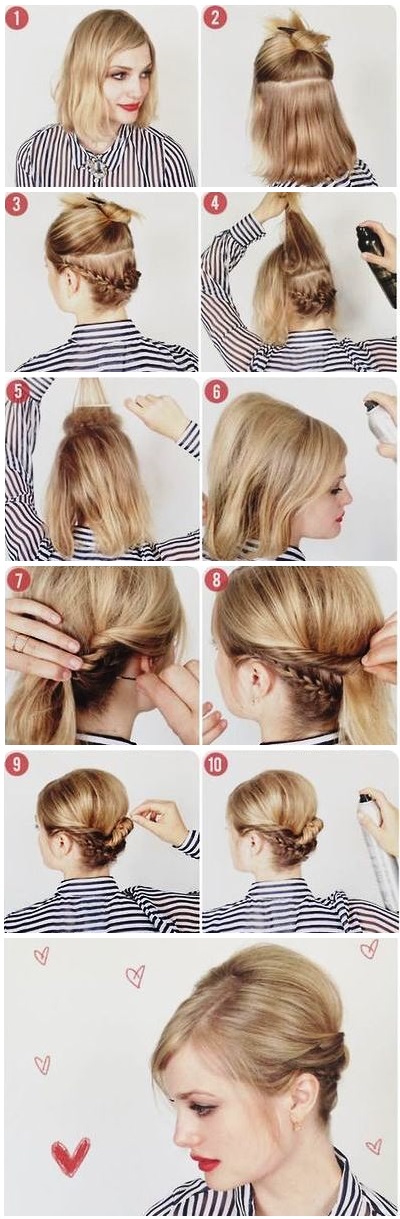 1
2
3
4
5
6
7
8
9
10