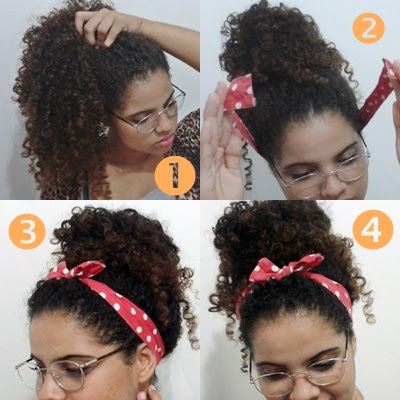 1

2

3

4